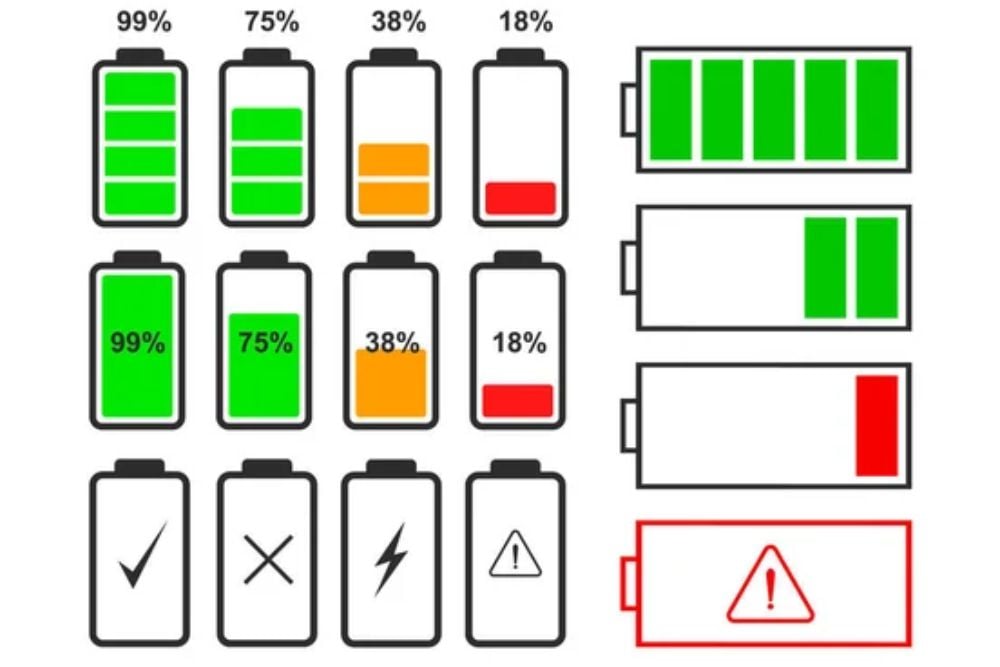 99%
75%
38%
18%

99%
75%
38%
18%